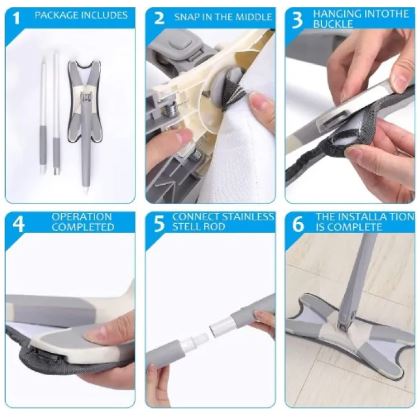 1 PACKAGE INCLUDES

2 SNAP IN THE MIDDLE

3 HANGING INTOTHE BUCKLE

4 OPERATION COMPLETED

5 CONNECT STAINLESS STELL ROD

6 THE INSTALLA TION IS COMPLETE